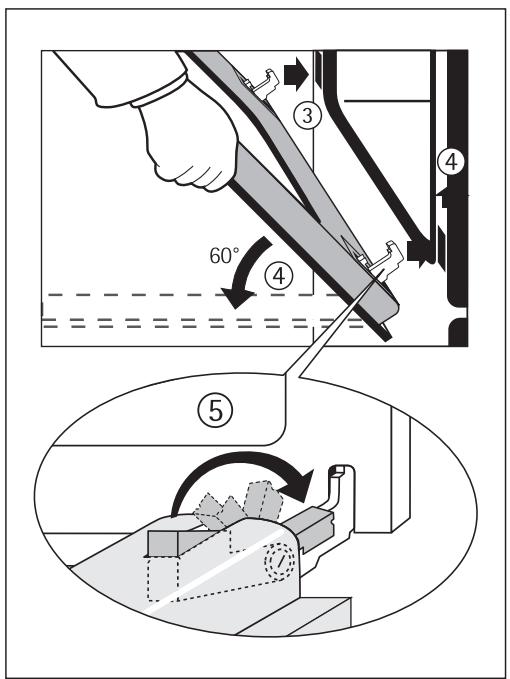 ③
④
60°
④
⑤