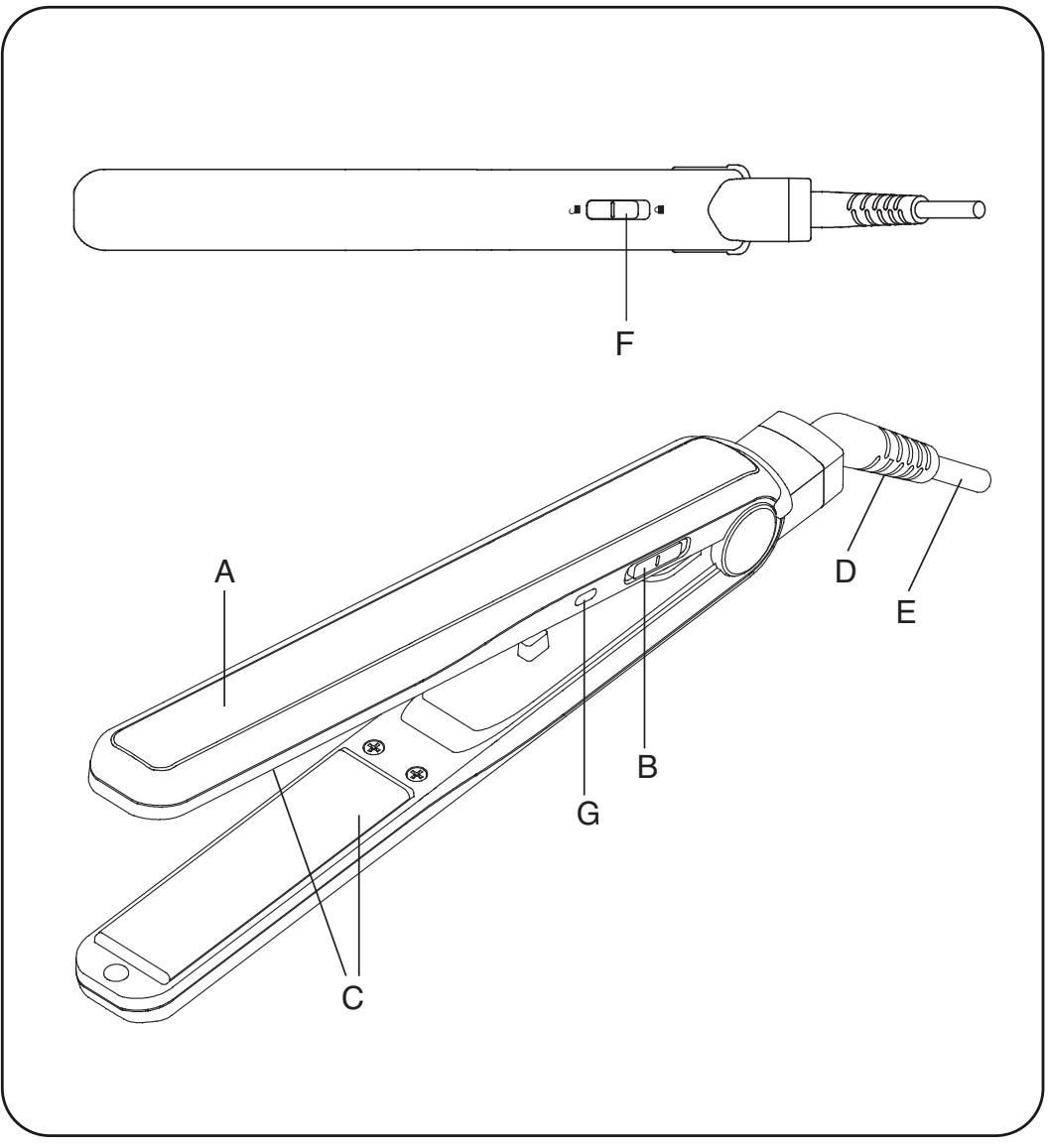 F

A

D

E

B

G

C