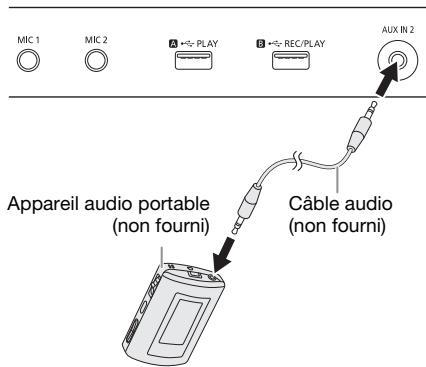 MIC 1

MIC 2

A PLAY

B REC/PLAY

AUX IN 2

Appareil audio portable (non fourni)

Câble audio (non fourni)