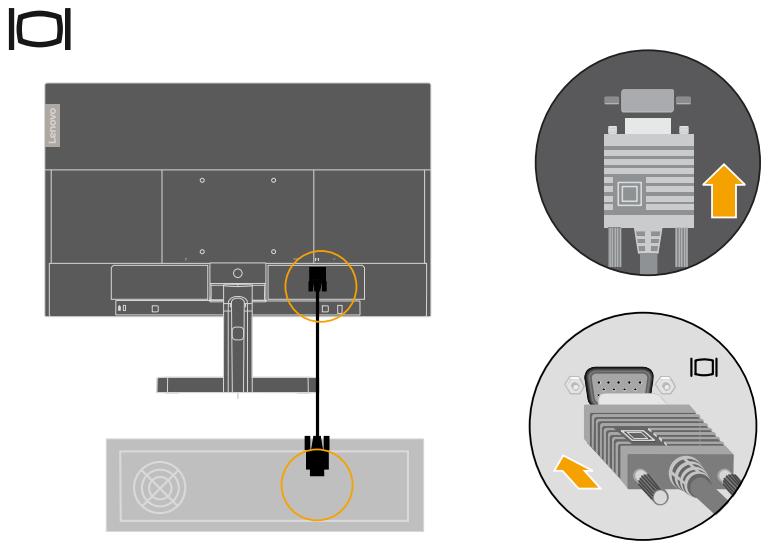 Lenovo