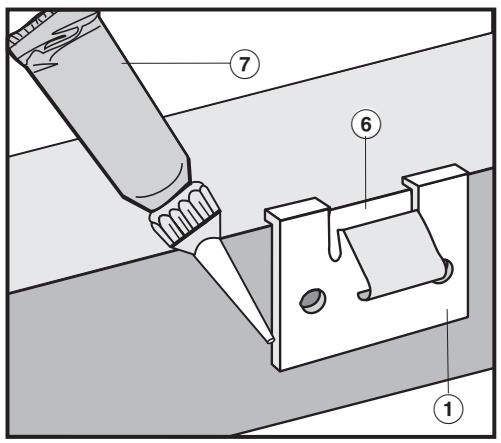 7
6
1