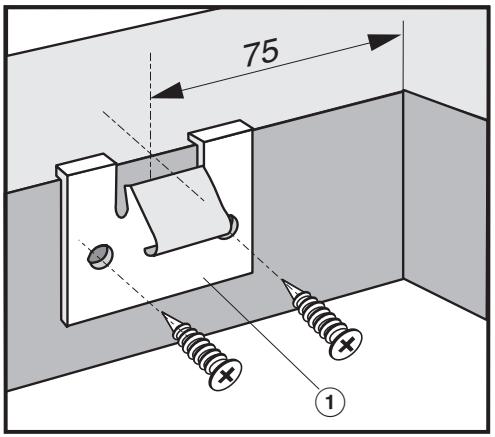 75

1