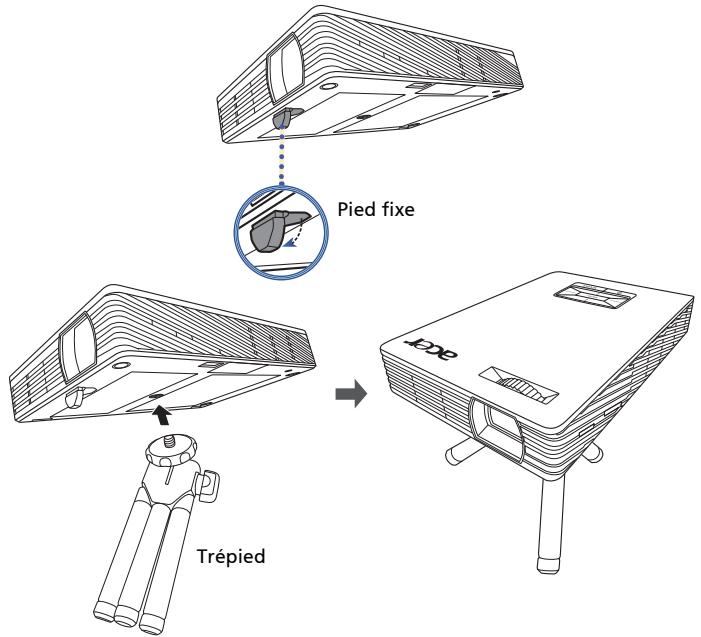 Pied fixe

Trépied

acer