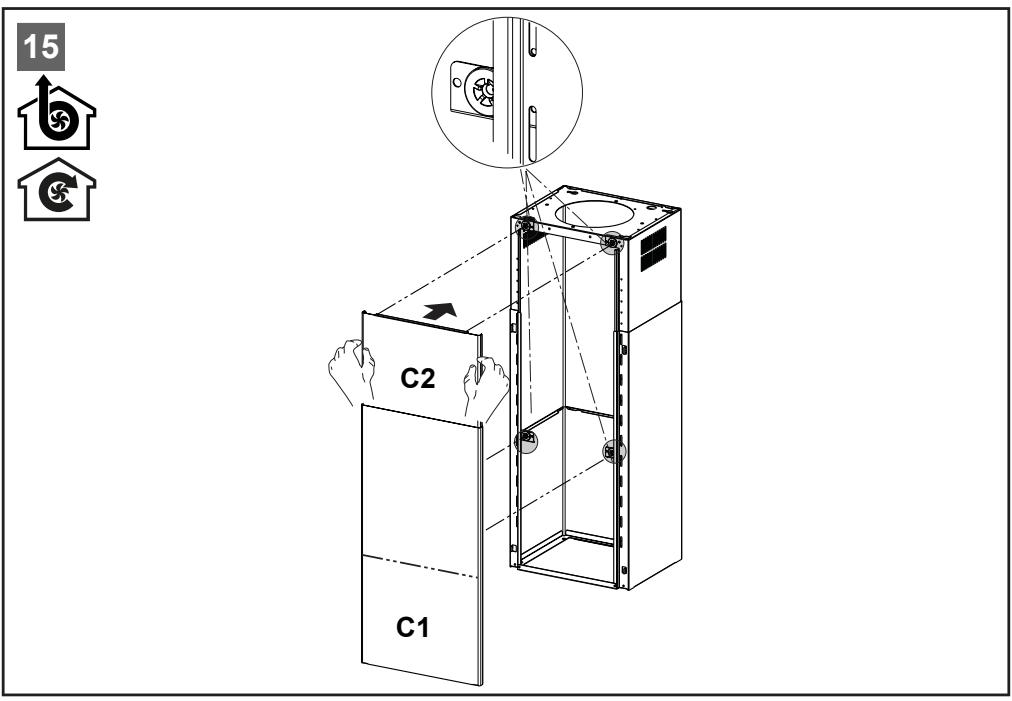 15

C2

C1