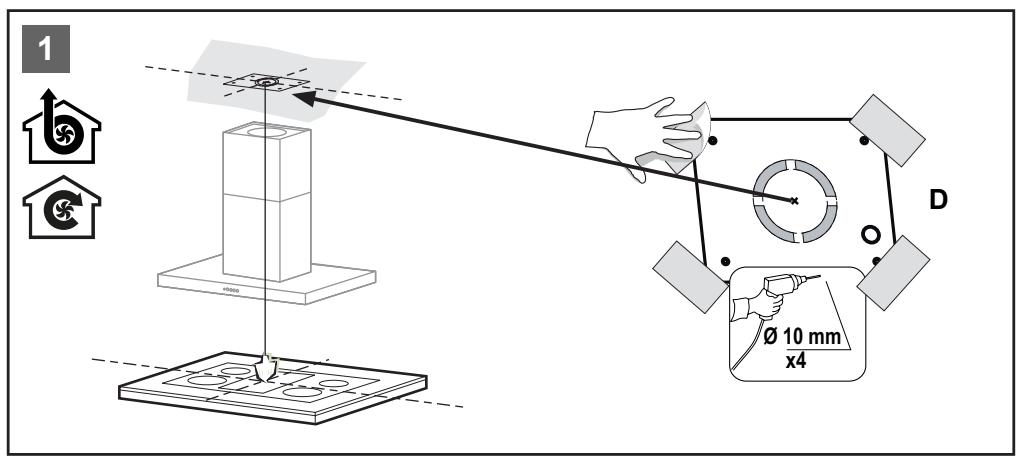 1

D

Ø 10 mm
x4