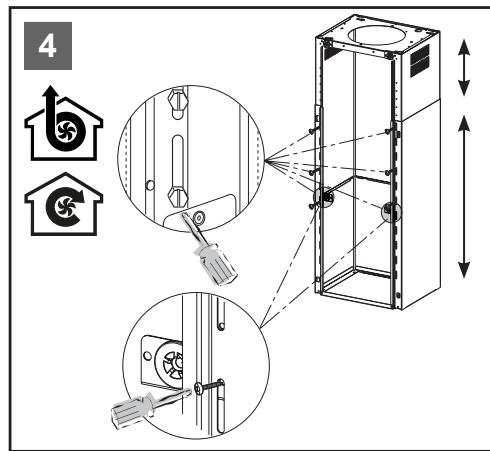 4