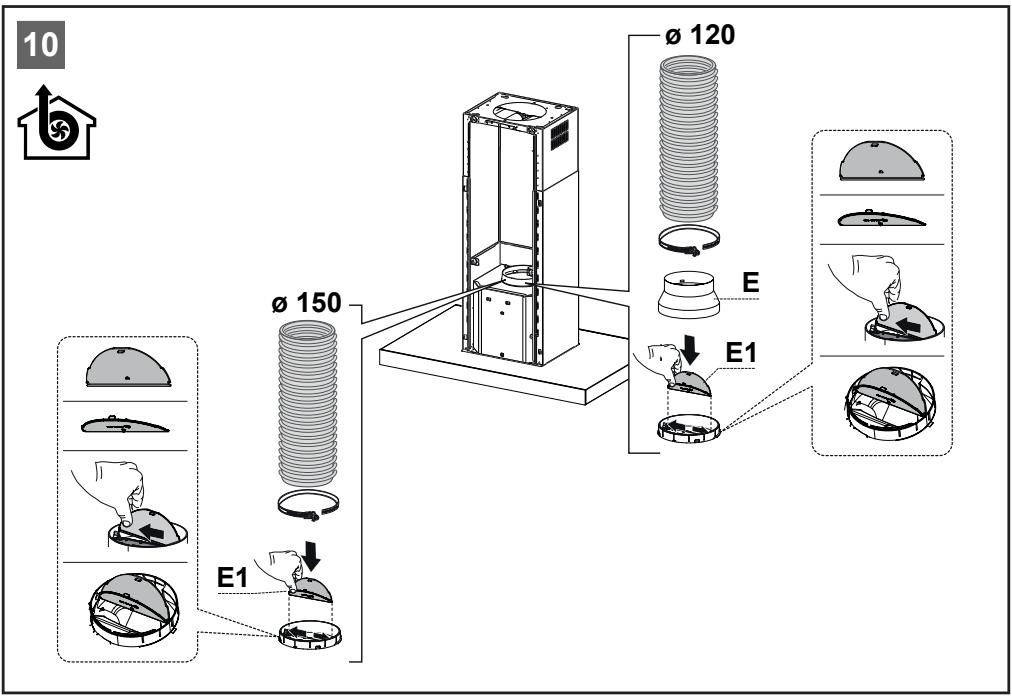 10

ø 120

E

E1

ø 150

E1