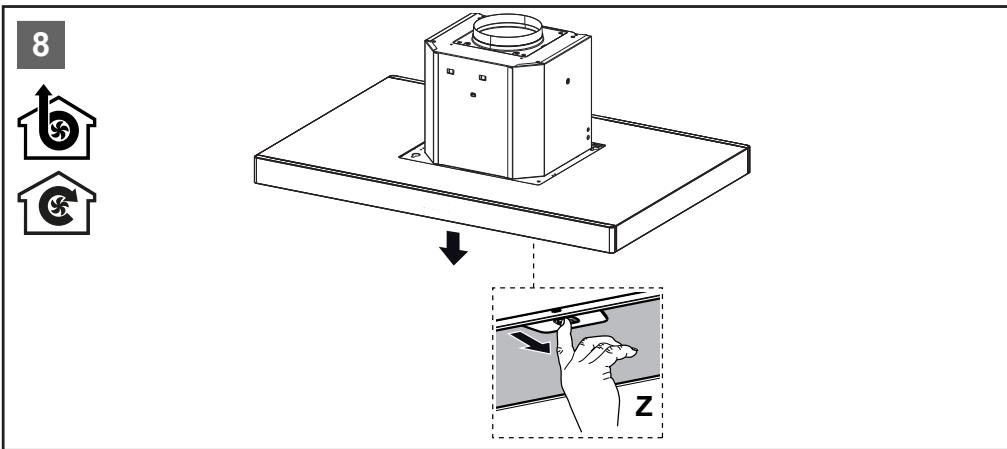 8

Z