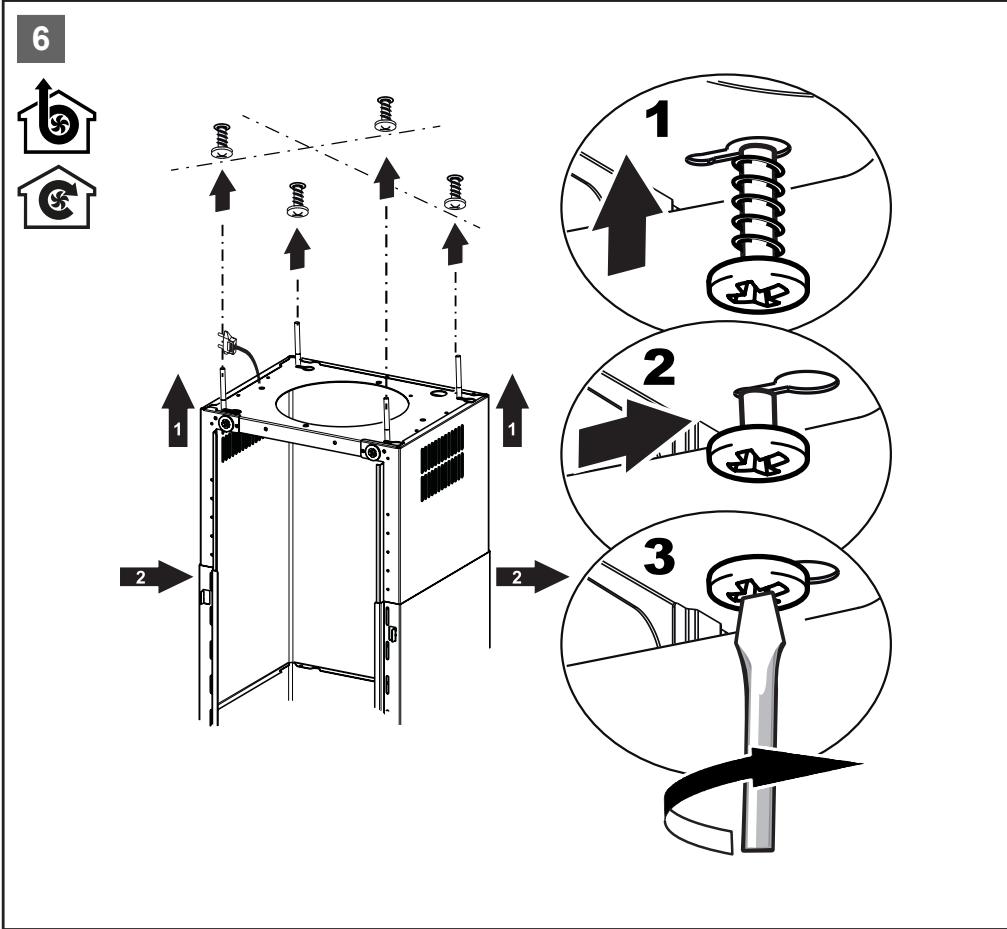 6

1

1

2

2

1

2

3