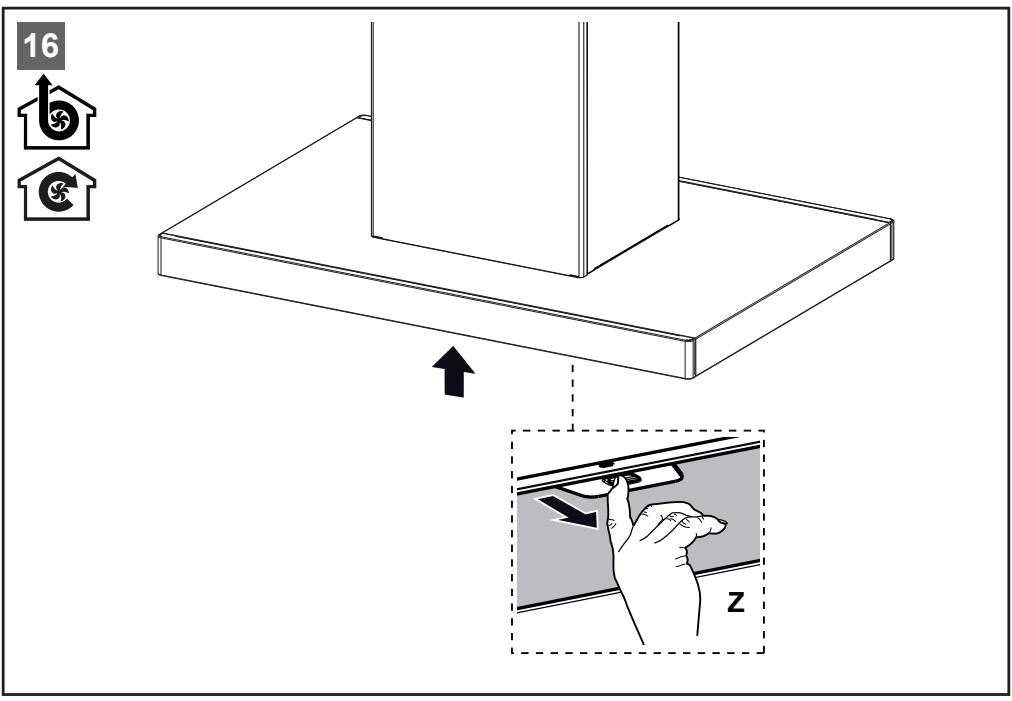 16

Z