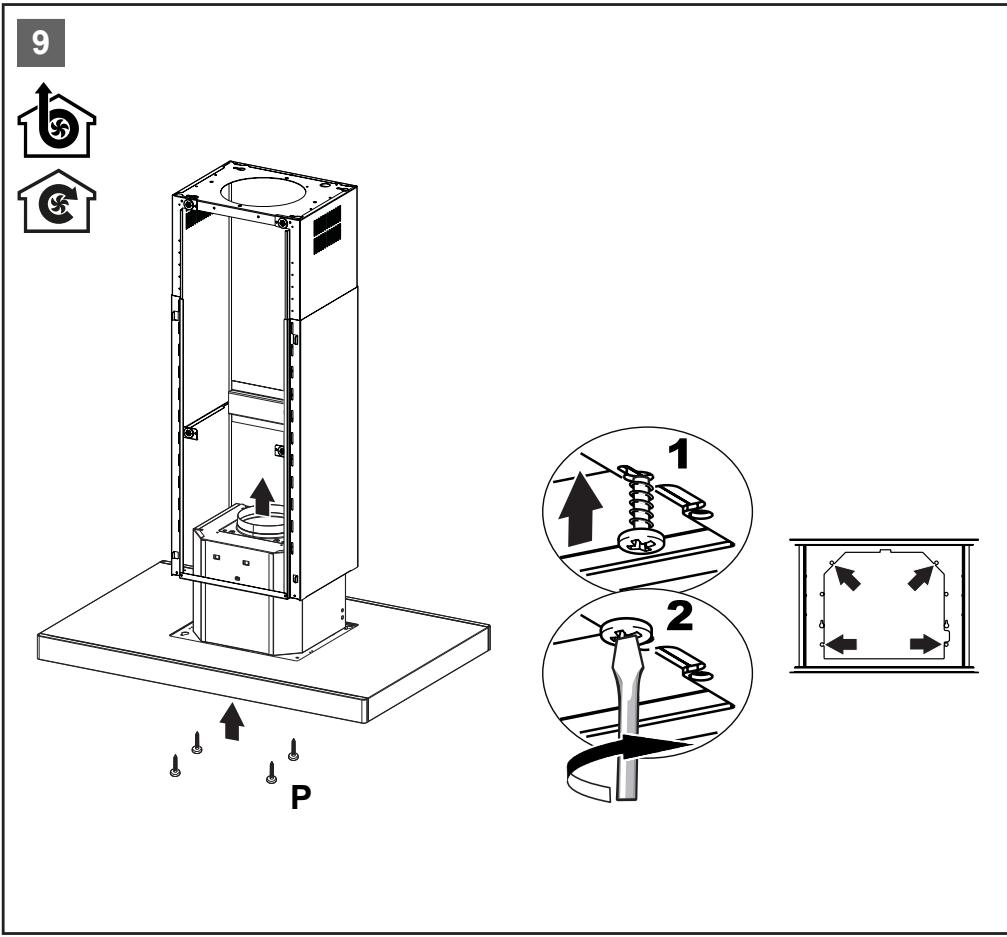 9

1

2

P