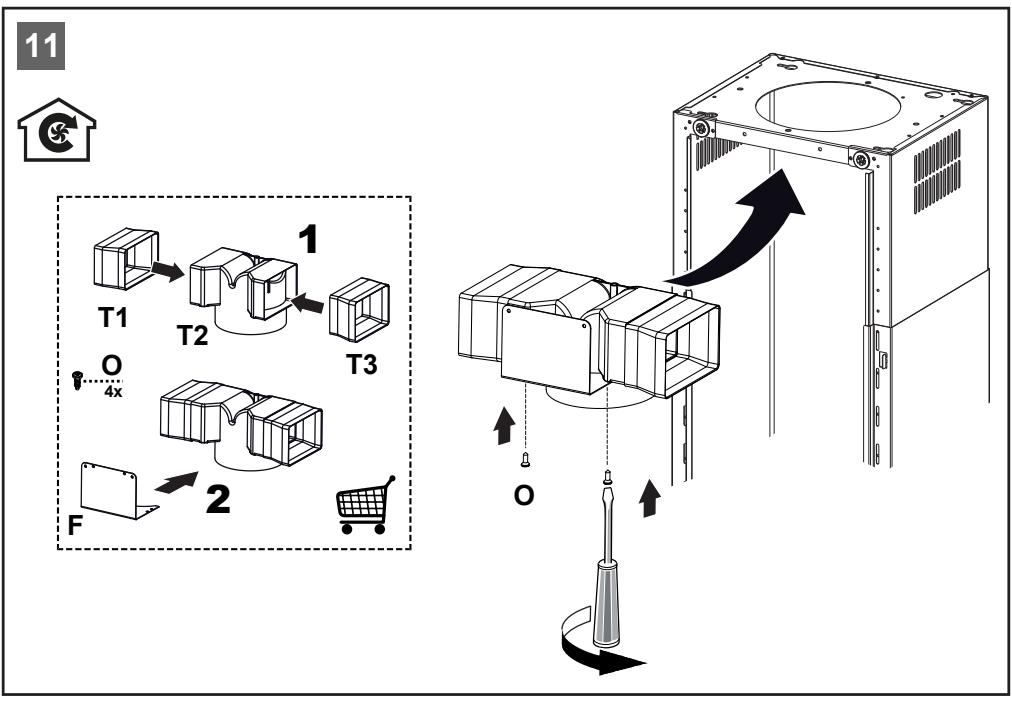 11

1

T1

T2

T3

O

4x

2

F

O