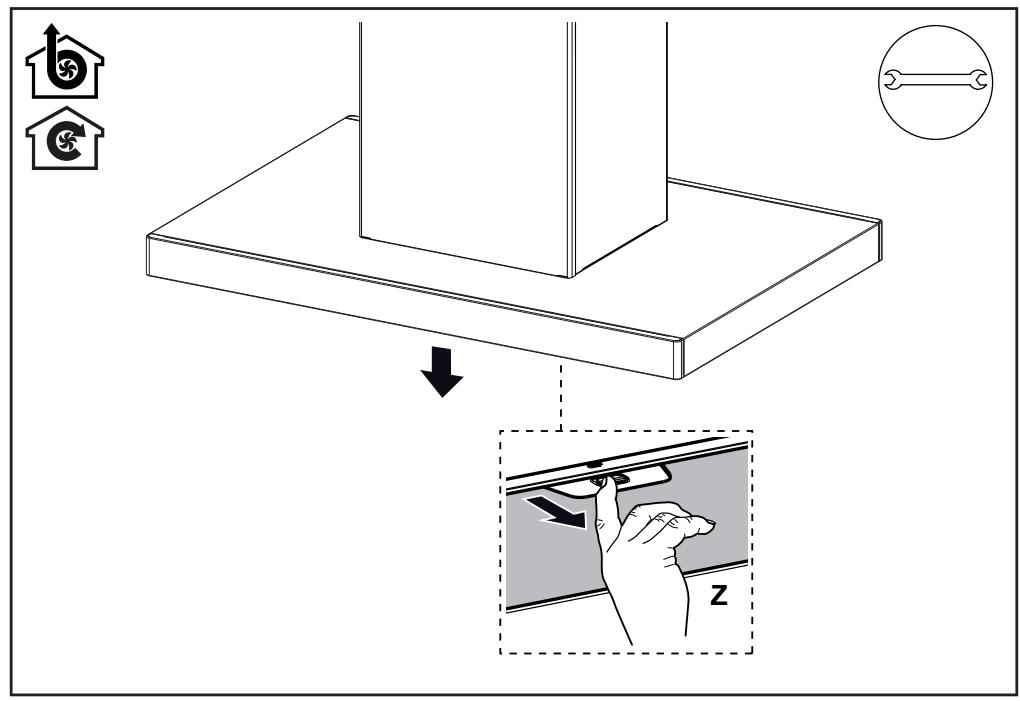 Z