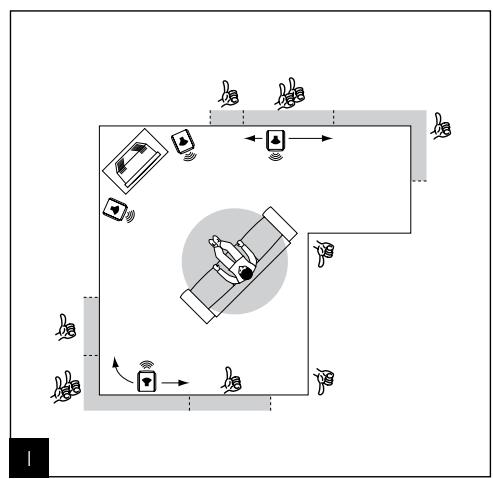 I