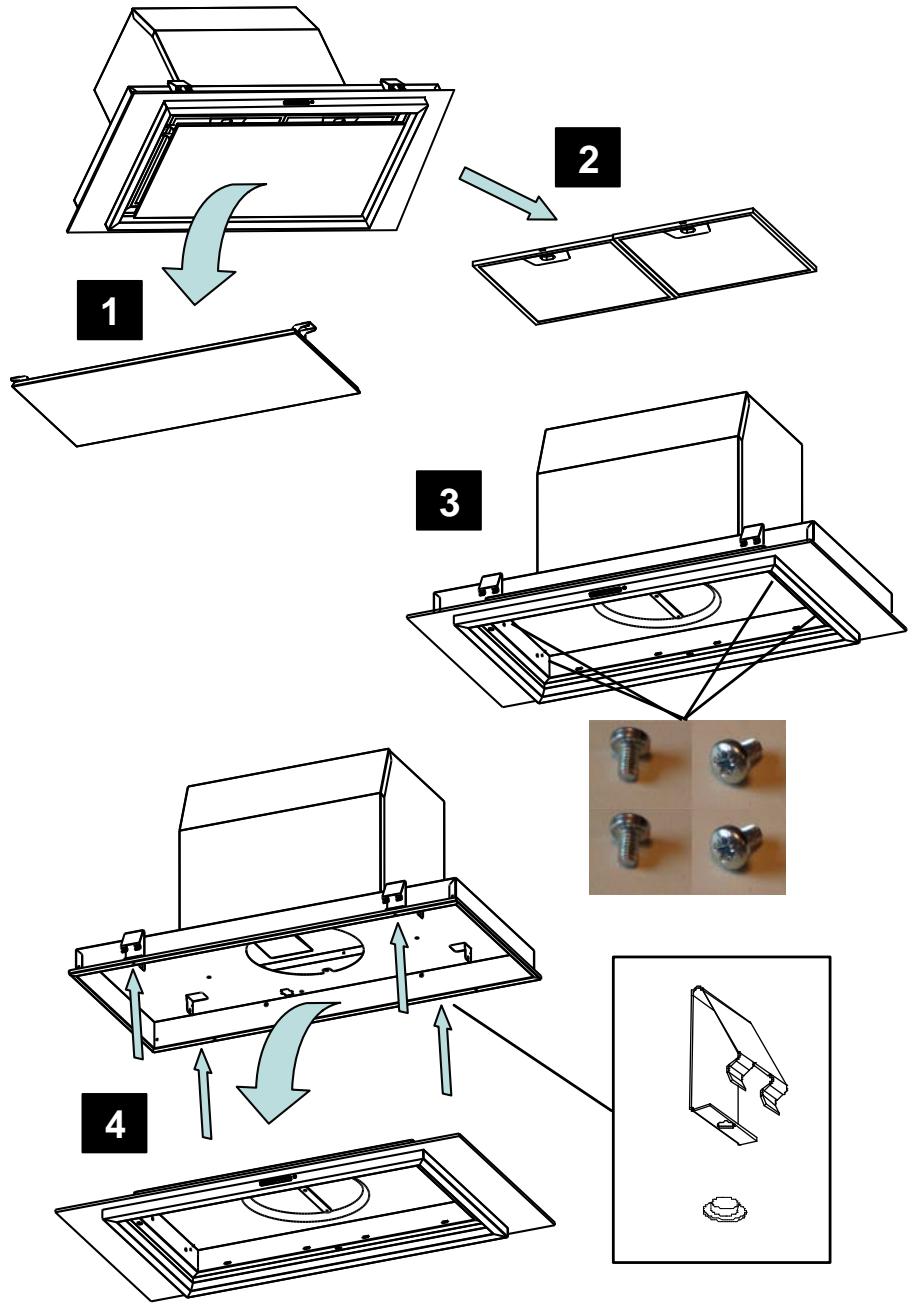 2

1

3

4