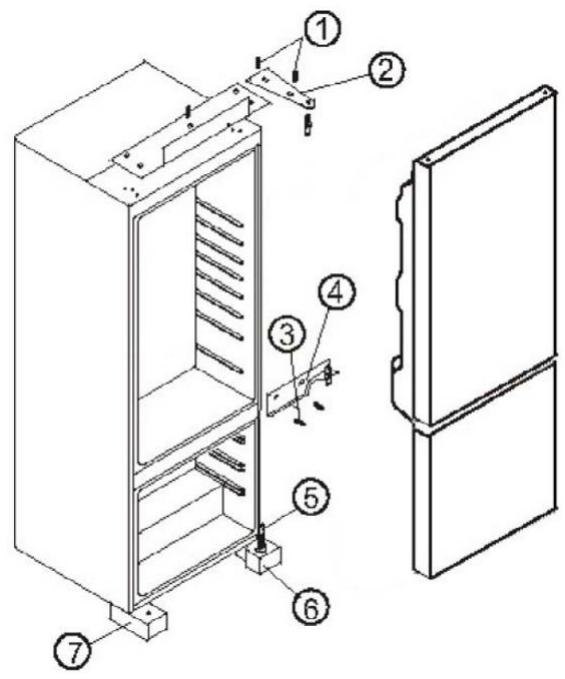 1
2
4
3
5
6
7