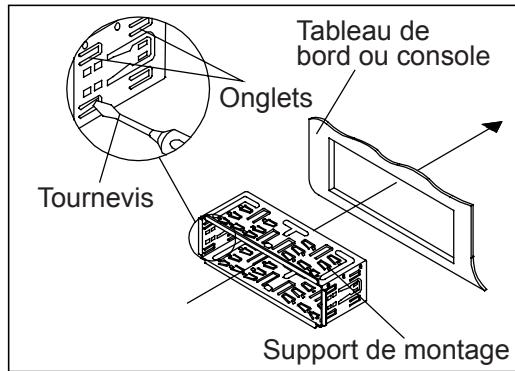 Tableau de bord ou console

Onglets

Tournevis

Support de montage