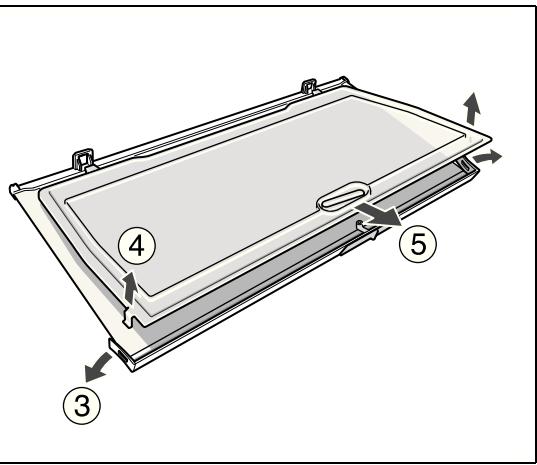 4
5
3