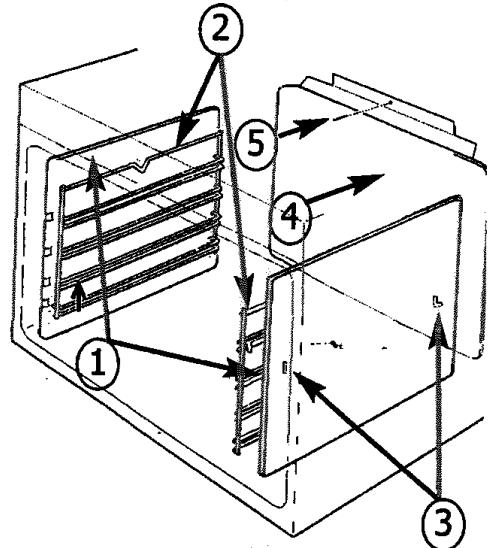 2
5
4
1
3