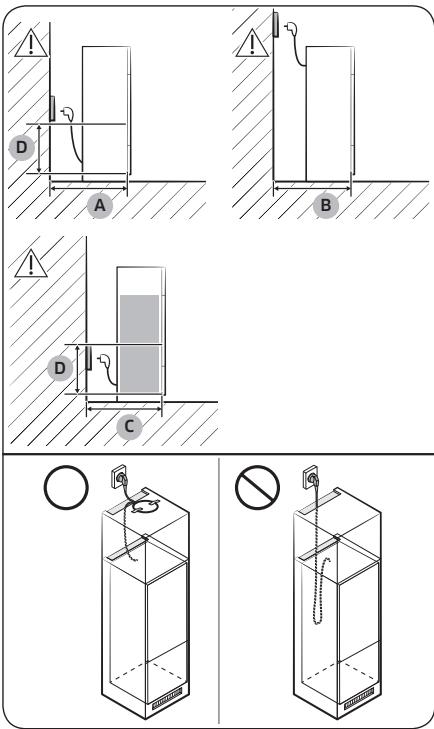 D
A
B
D
C