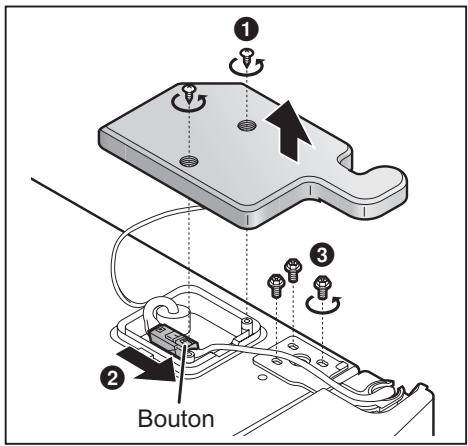 1
3
2
Bouton