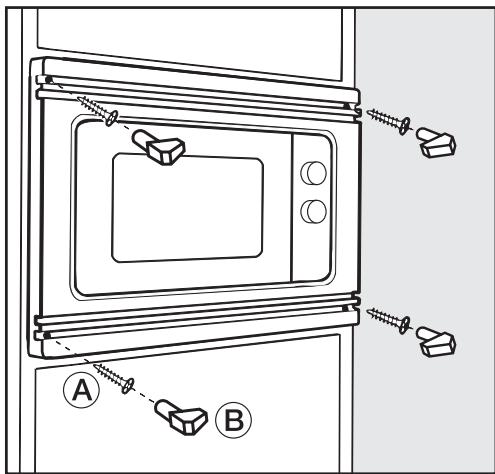 A
B