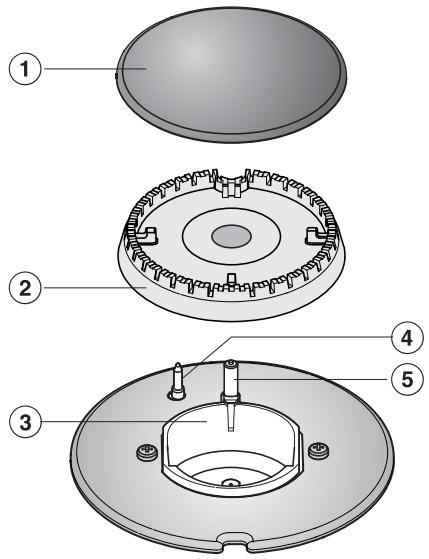 1
2
4
5
3