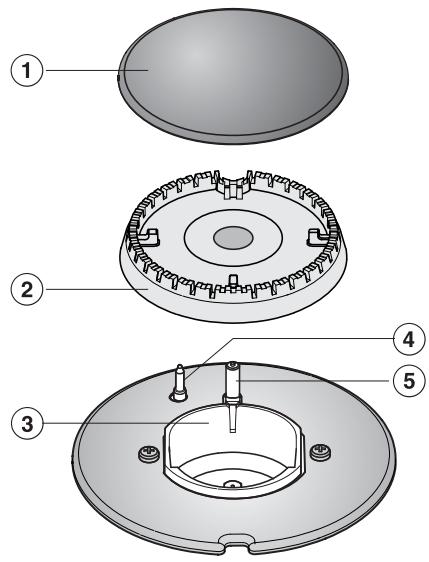 1
2
4
5
3