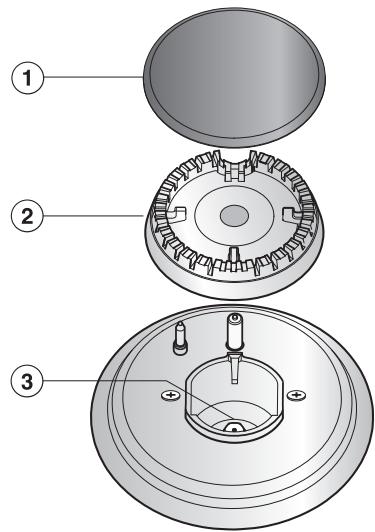 1
2
3