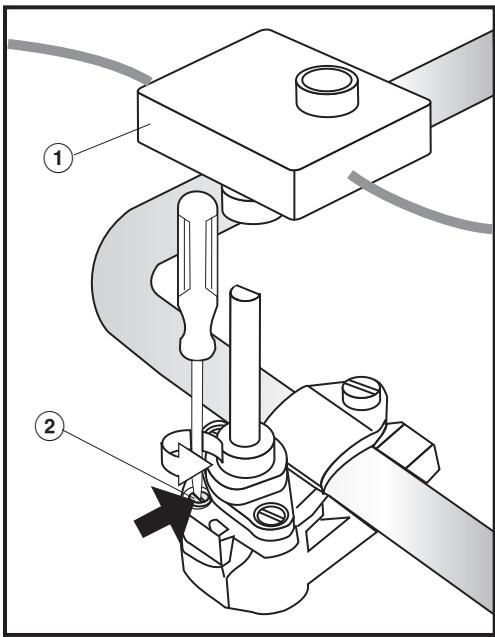 1

2