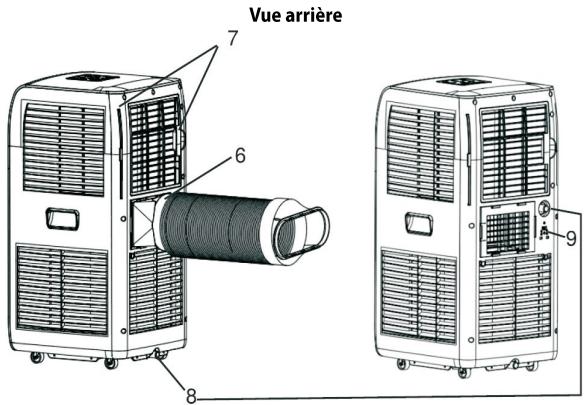 Vue arrière

7

6

9

8