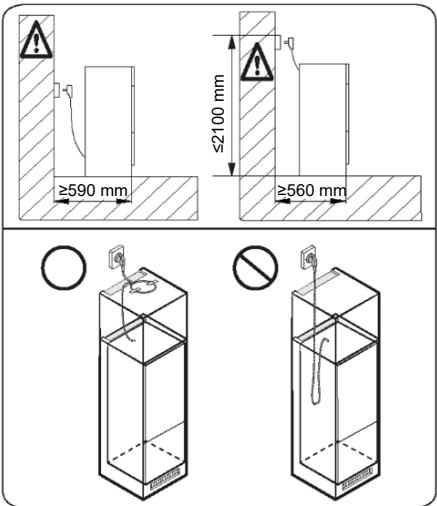 ≥590 mm

≤2100 mm

≥560 mm