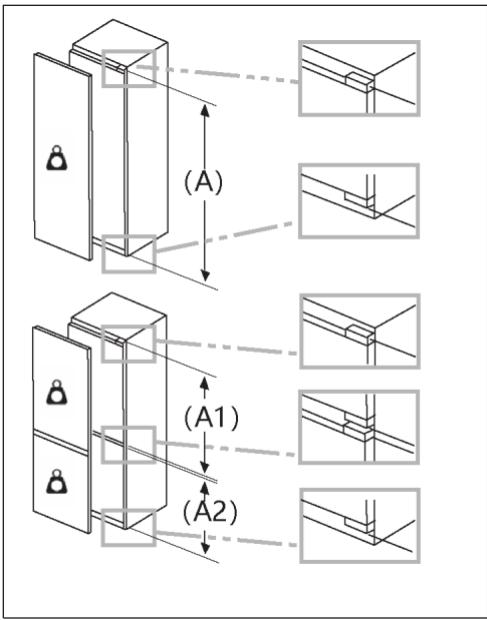 (A)

(A1)

(A2)