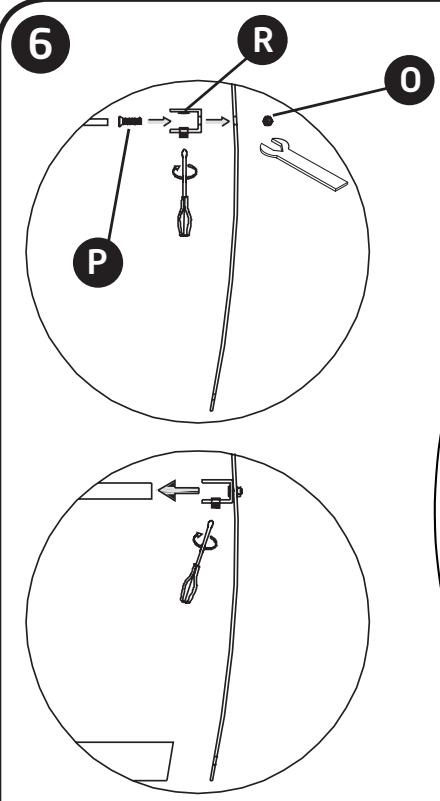 6
R
O
P