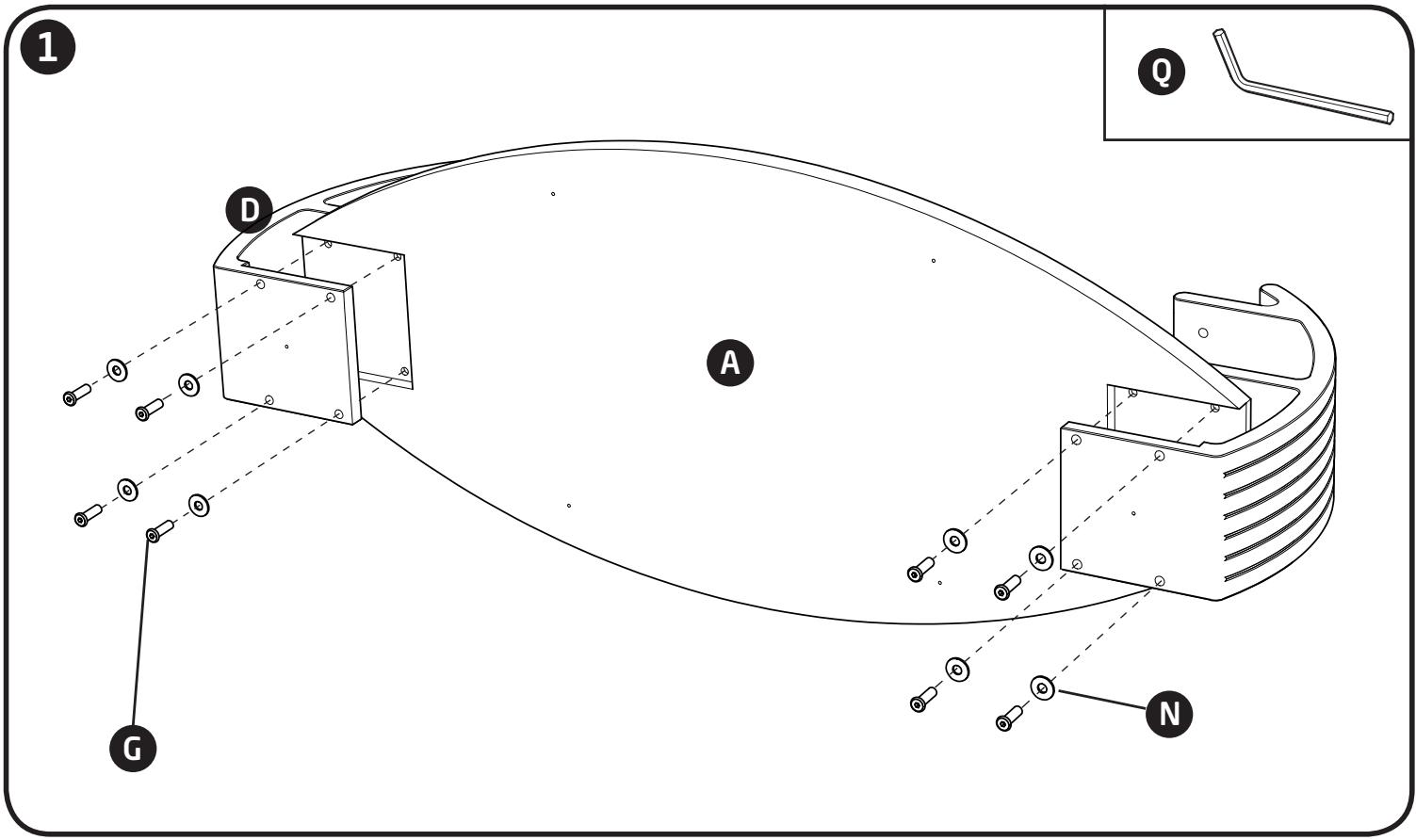 1

Q

D

A

G

N