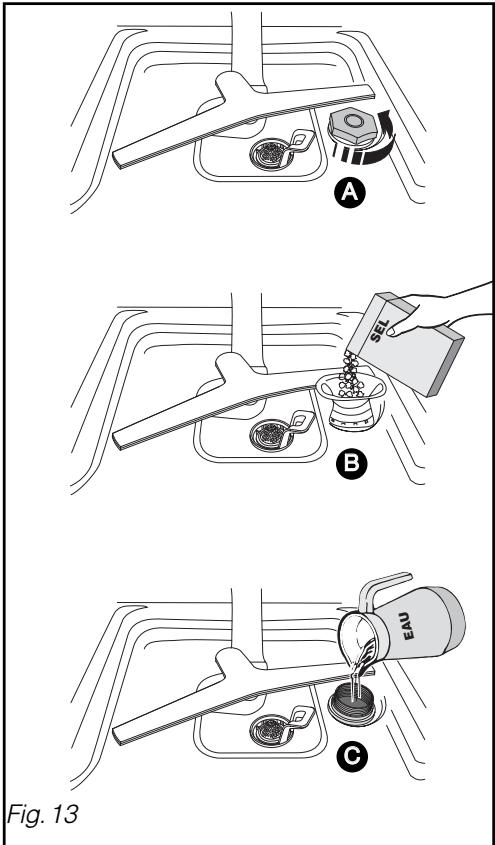 A

SEL

B

EAU

C

Fig. 13