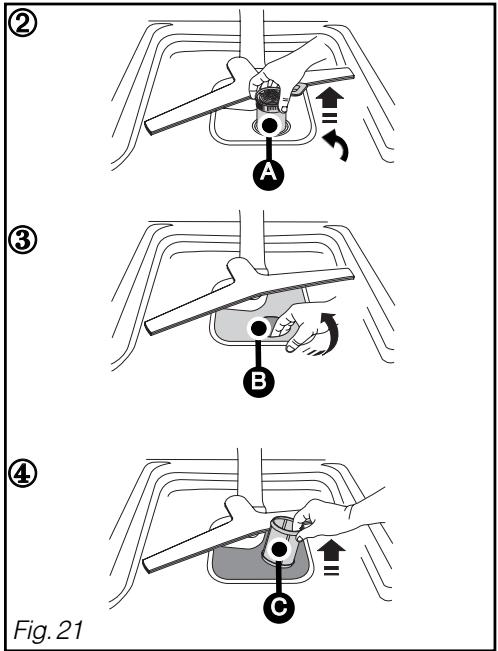 ②

A

③

B

④

C

Fig. 21