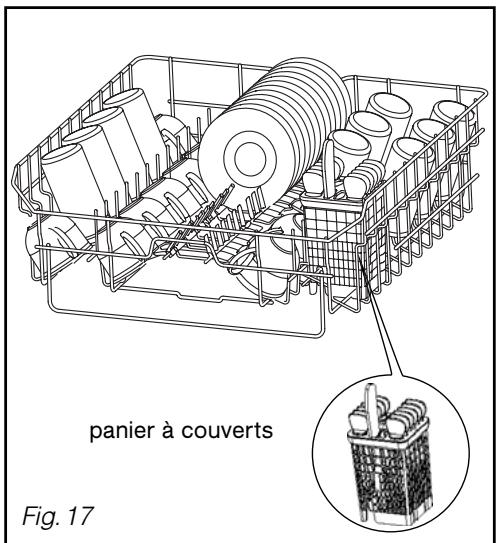 panier à couverts

Fig. 17