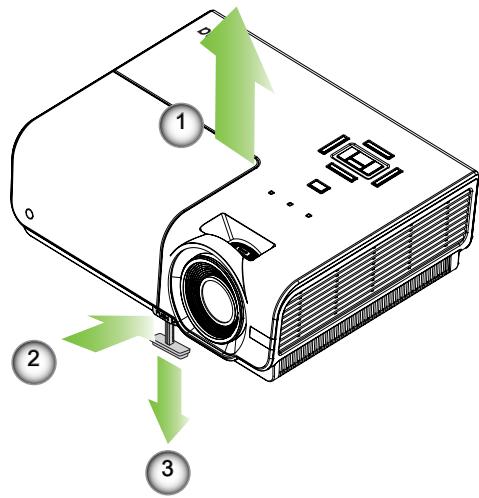 1
2
3