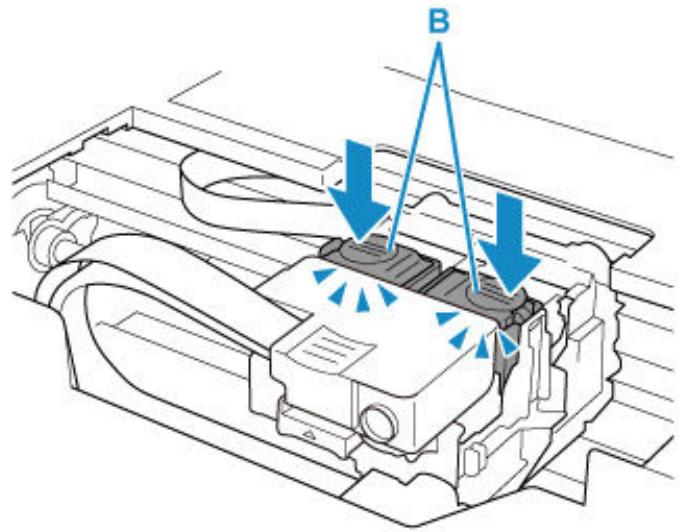 B