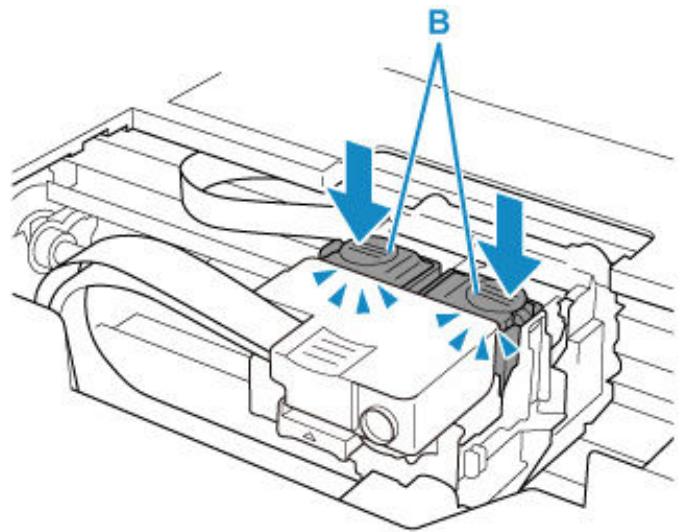 B