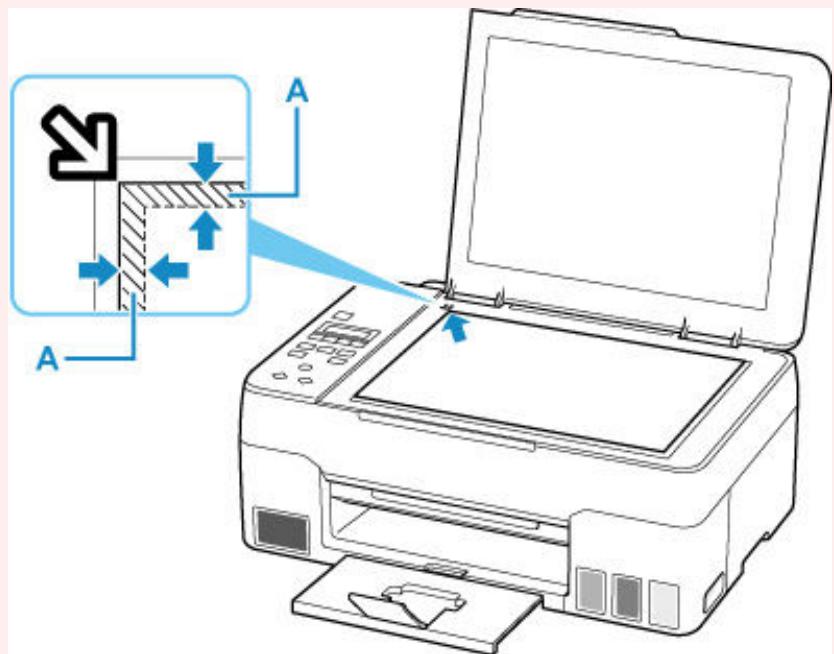 A

A