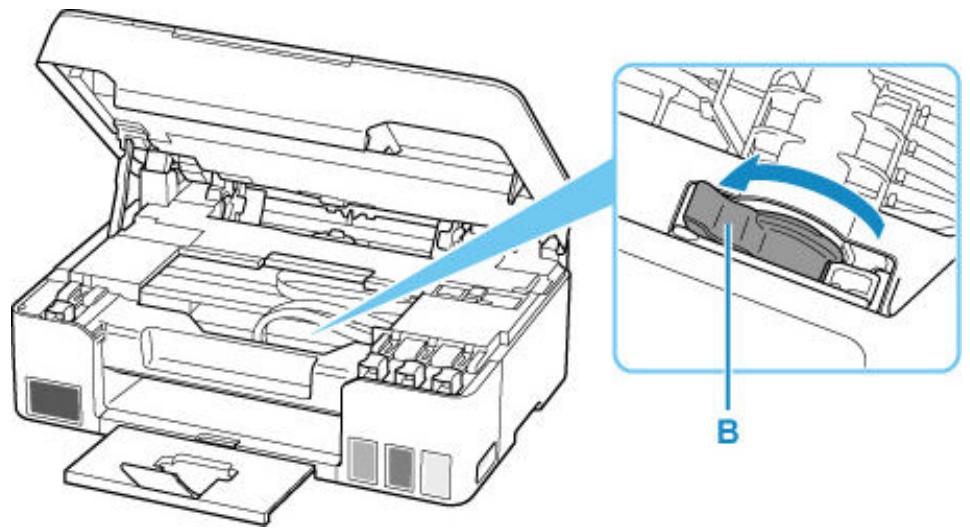 B