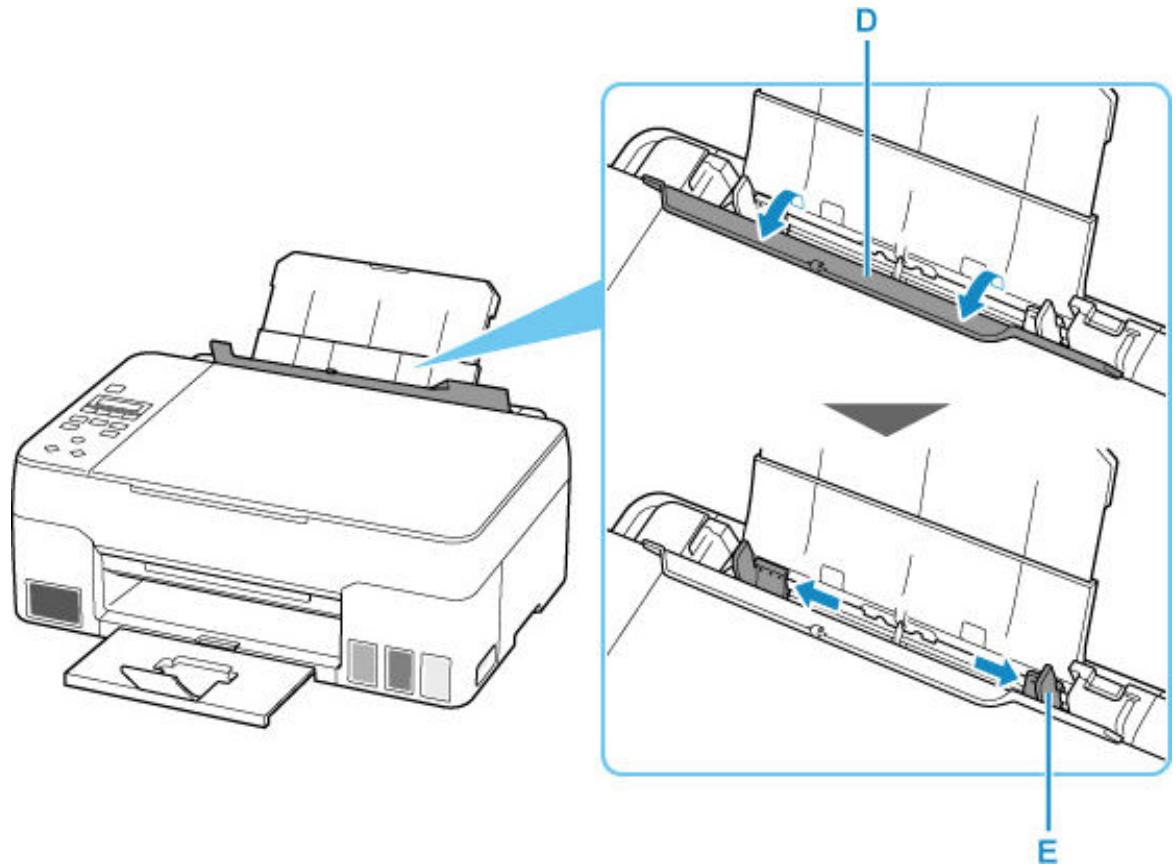 D

E