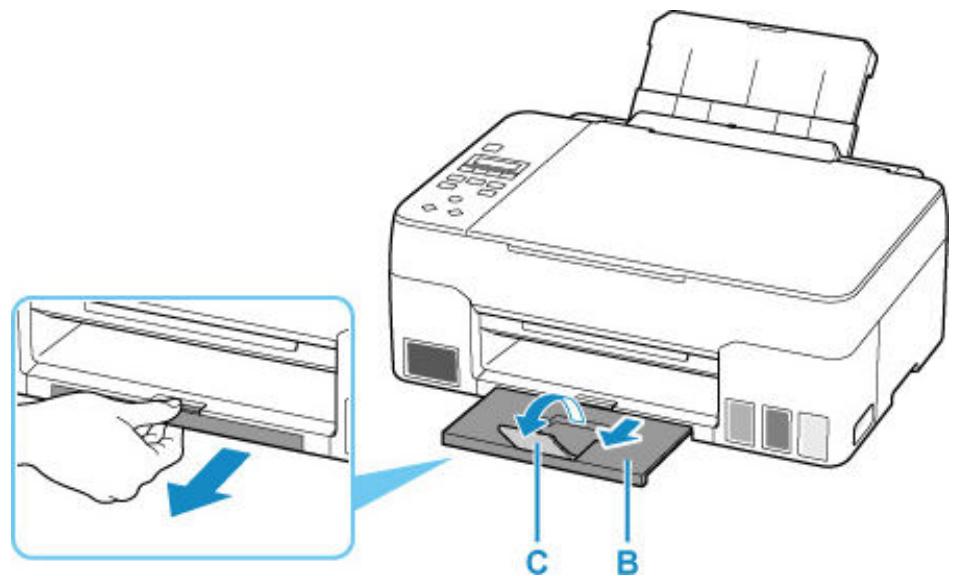 C B