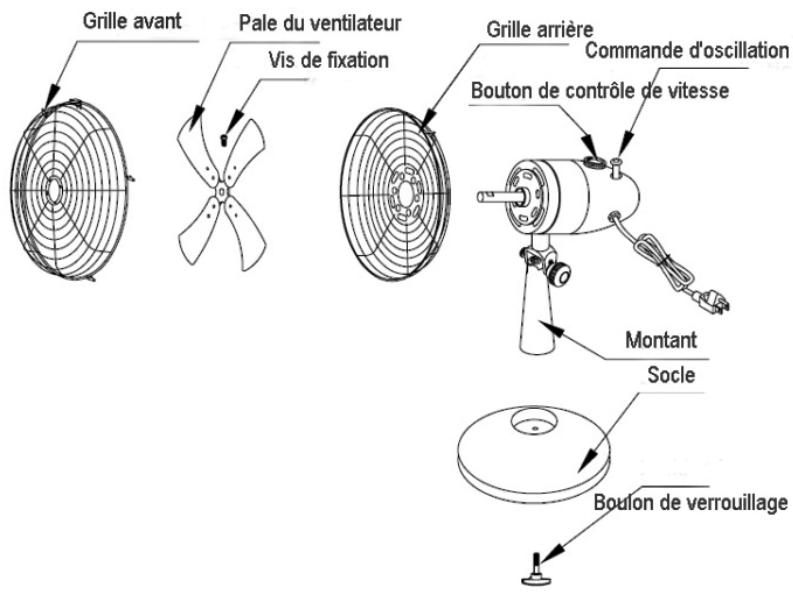 Grille avant

Pale du ventilateur

Vis de fixation

Grille arrière

Commande d'oscillation

Bouton de contrôle de vitesse

Montant

Socle

Boulon de verrouillage