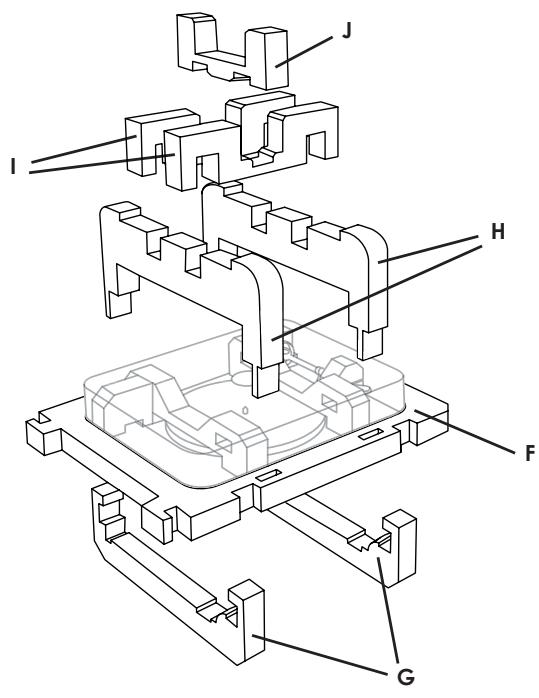 J
I
H
F
G