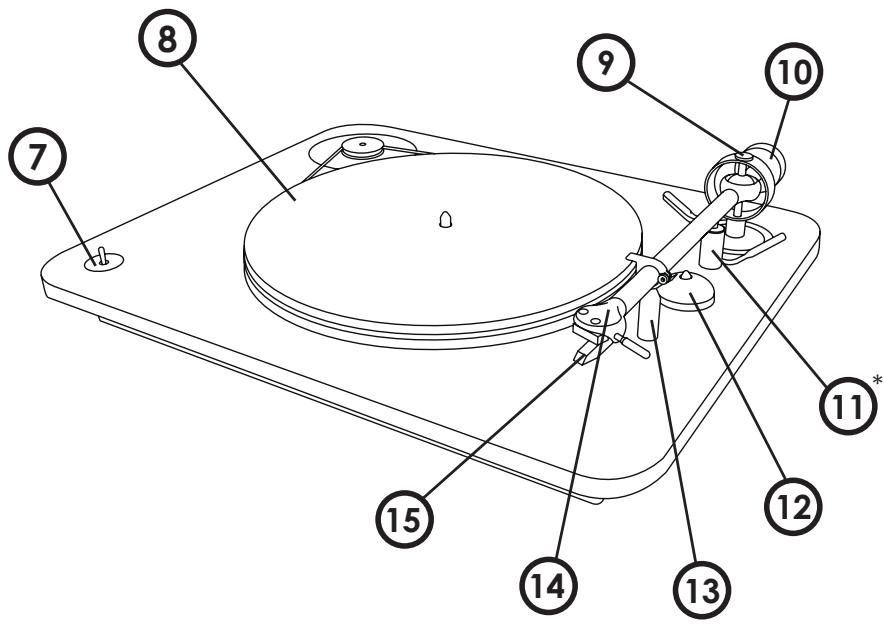 8
9
10
7
11*
12
15
14
13