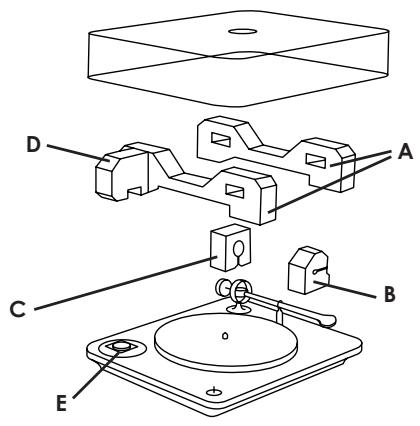 D
A
C
B
E