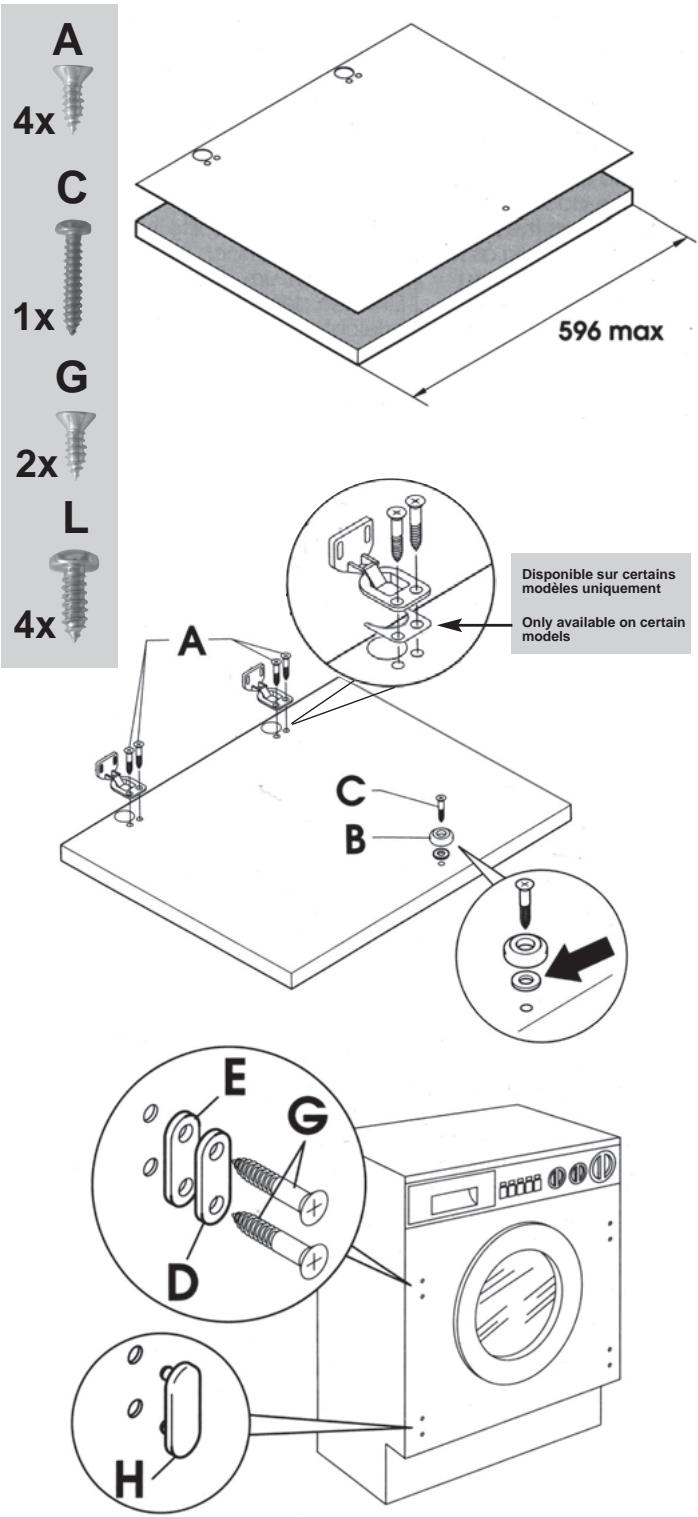 A
4x
C
1x
G
2x
L
4x

596 max

Disponible sur certains modèles uniquement

Only available on certain models

A

C

B

E

G

D

H